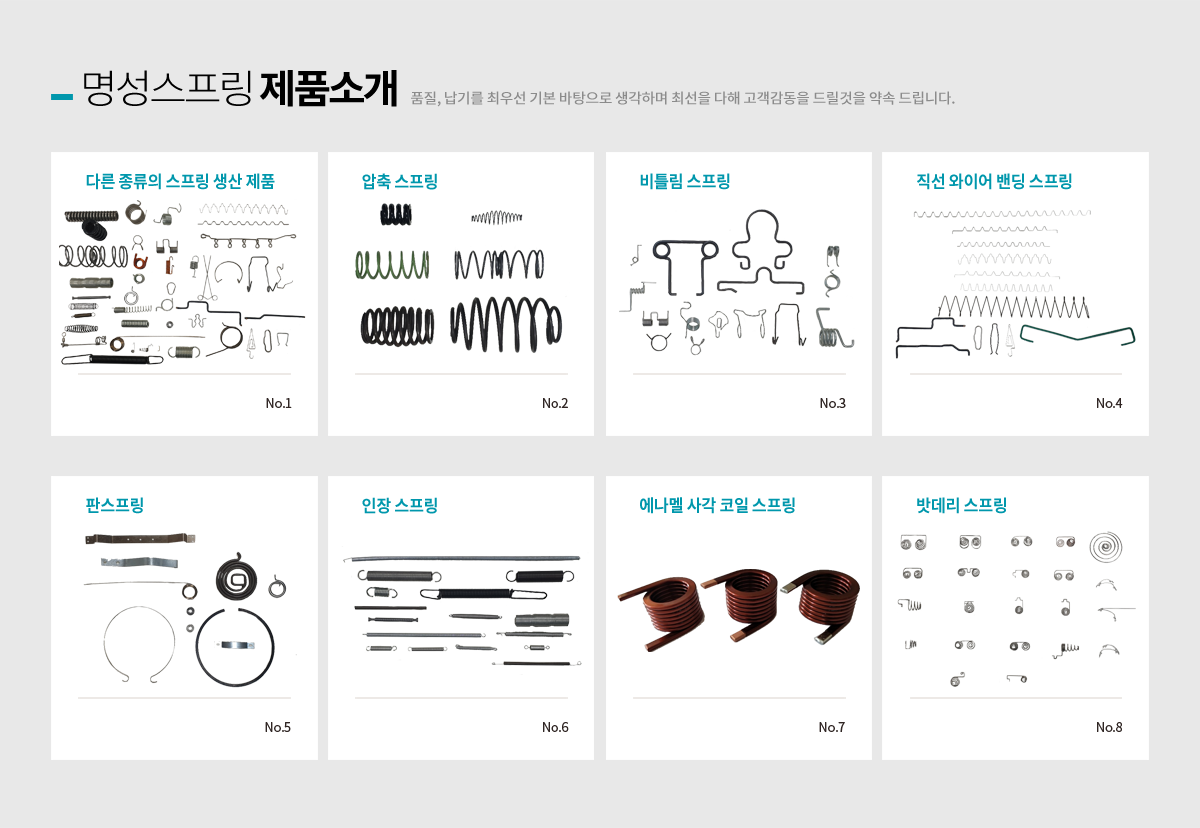 명성스프링 제품소개 품질, 납기를 최우선 기본 바탕으로 생각하며 최선을 다해 고객감동을 드릴것을 약속 드립니다.

다른 종류의 스프링 생산 제품

No.1

압축 스프링

No.2

비틀림 스프링

No.3

직선 와이어 밴딩 스프링

No.4

판스프링

No.5

인장 스프링

No.6

에나멜 사각 코일 스프링

No.7

밧데리 스프링

No.8